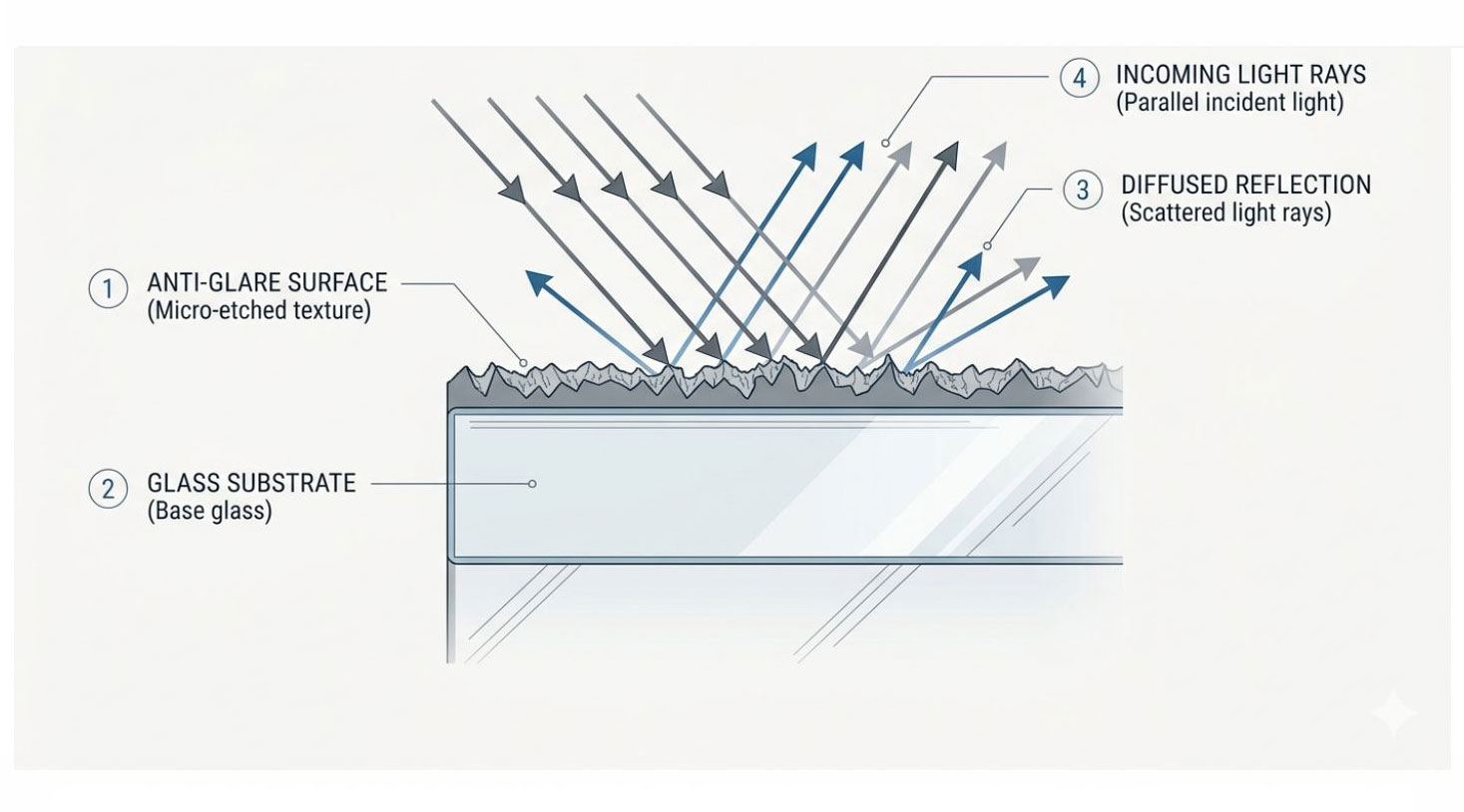 4 INCOMING LIGHT RAYS
(Parallel incident light)

3 DIFFUSED REFLECTION
(Scattered light rays)

1 ANTI-GLARE SURFACE
(Micro-etched texture)

2 GLASS SUBSTRATE
(Base glass)